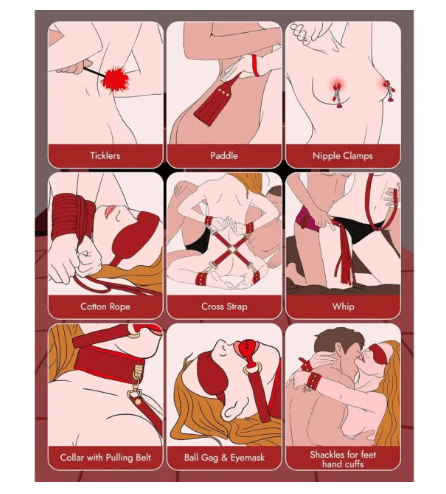 Ticklers

Paddle

Nipple Clamps

Cotton Rope

Cross Strap

Whip

Collar with Pulling Belt

Ball Gag & Eyemask

Shackles for feet
hand cuffs