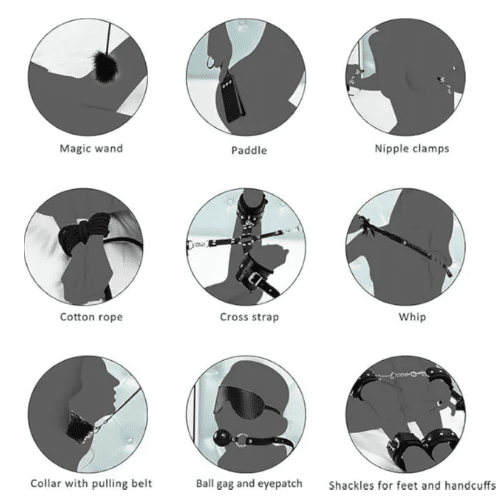 Magic wand

Paddle

Nipple clamps

Cotton rope

Cross strap

Whip

Collar with pulling belt

Ball gag and eyepatch

Shackles for feet and handcuffs